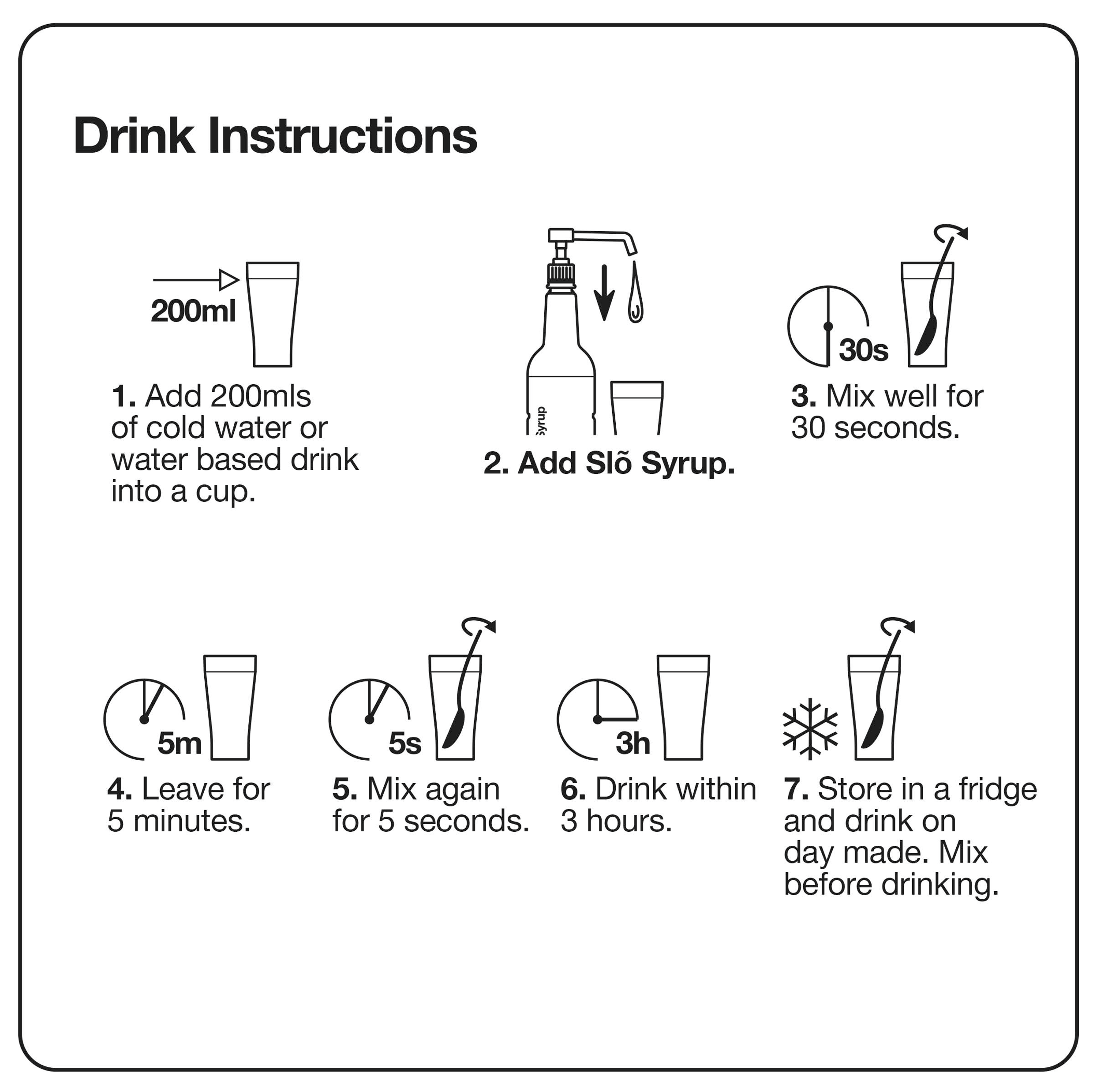 Drink Instructions

200ml

1. Add 200mls of cold water or water based drink into a cup.

Syrup

2. Add Slõ Syrup.

30s

3. Mix well for 30 seconds.

5m

4. Leave for 5 minutes.

5s

5. Mix again for 5 seconds.

3h

6. Drink within 3 hours.

7. Store in a fridge and drink on day made. Mix before drinking.