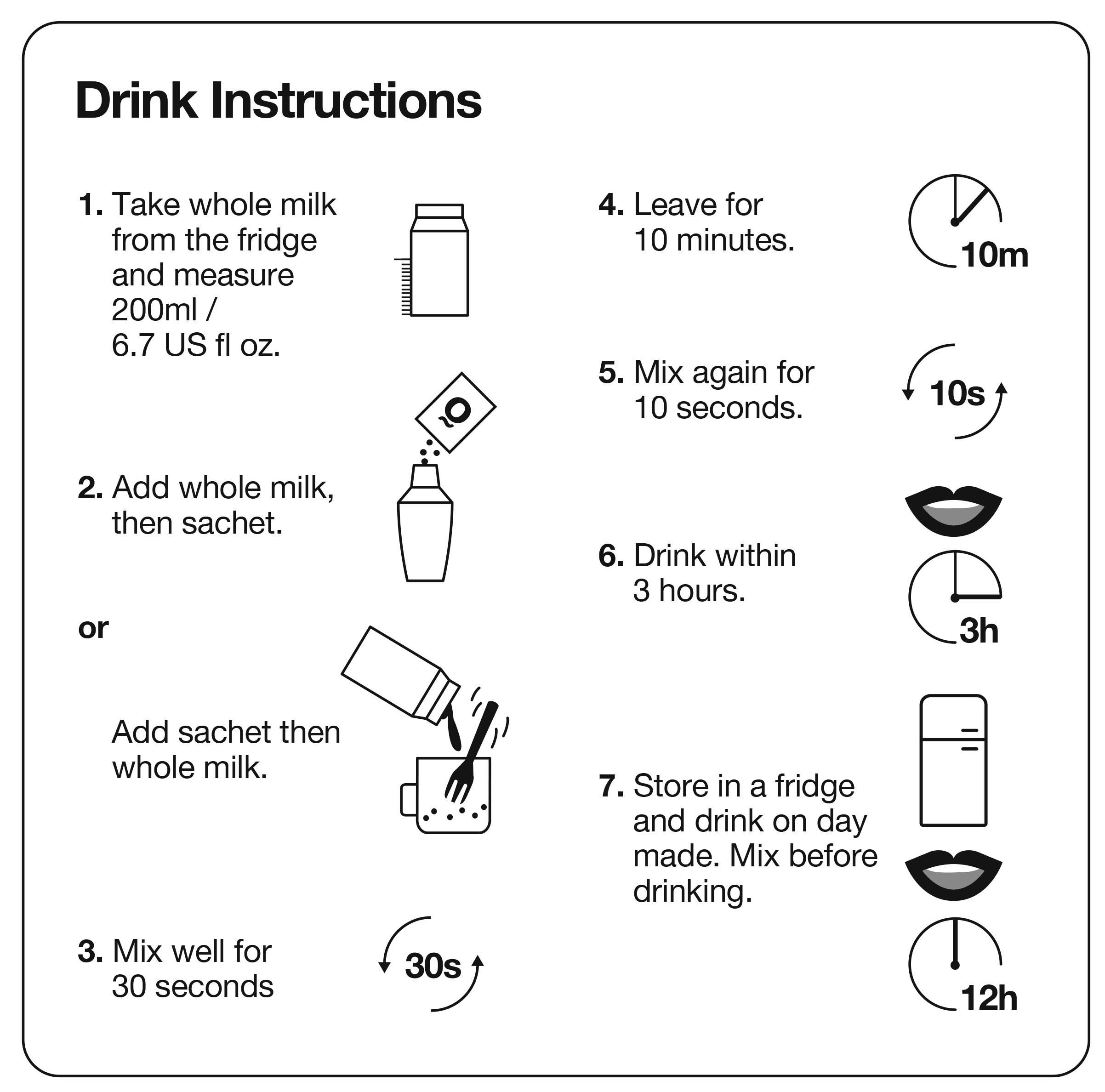 Drink Instructions

1. Take whole milk from the fridge and measure 200ml / 6.7 US fl oz.

2. Add whole milk, then sachet.

or

Add sachet then whole milk.

3. Mix well for 30 seconds

30s

4. Leave for 10 minutes.

10m

5. Mix again for 10 seconds.

10s

6. Drink within 3 hours.

3h

7. Store in a fridge and drink on day made. Mix before drinking.

12h